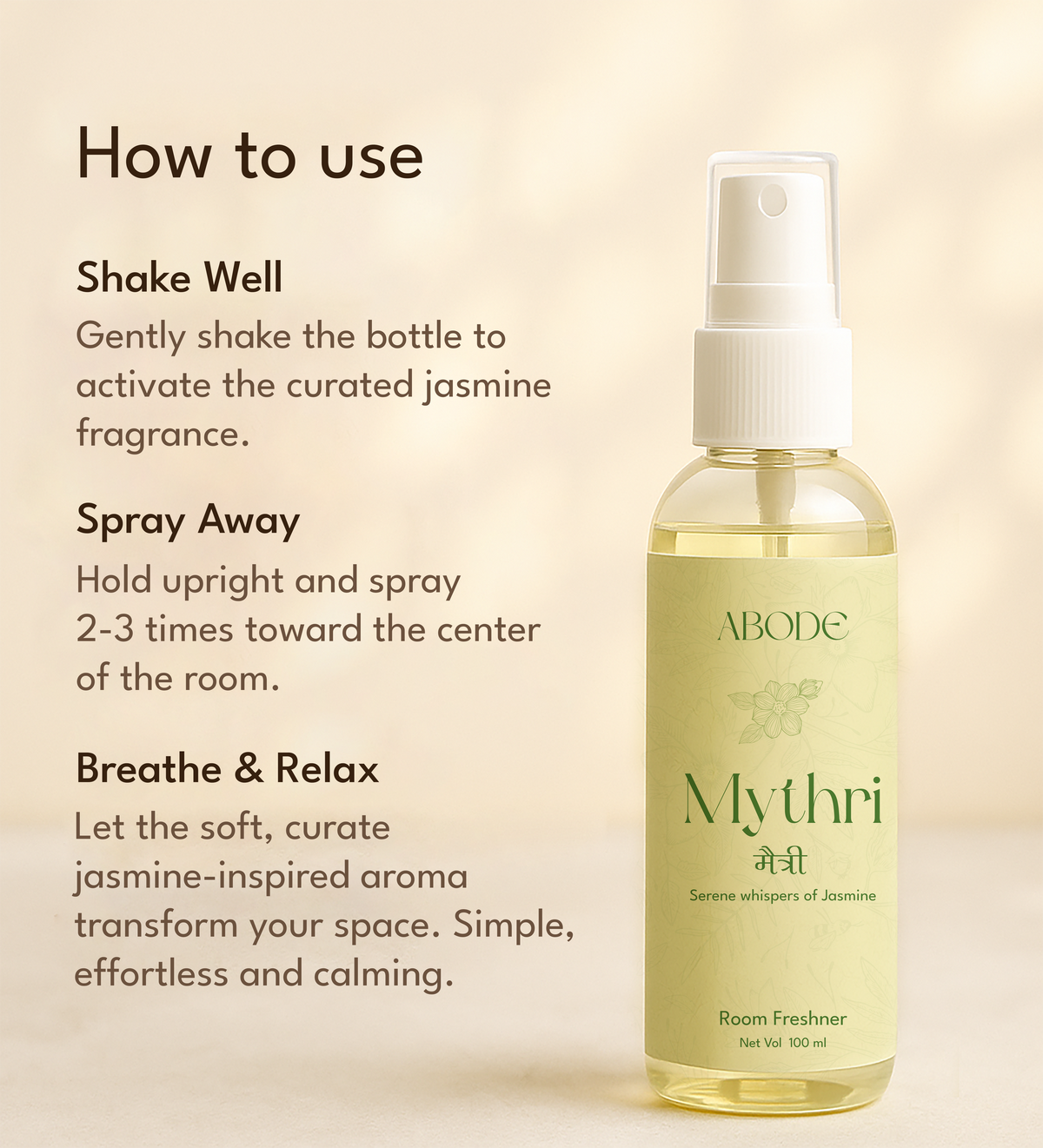 How to use

Shake Well

Gently shake the bottle to activate the curated jasmine fragrance.

Spray Away

Hold upright and spray 2-3 times toward the center of the room.

Breathe & Relax

Let the soft, curate jasmine-inspired aroma transform your space. Simple, effortless and calming.

ABODE

Mythri

मैत्री

Serene whispers of Jasmine

Room Freshner

Net Vol 100 ml